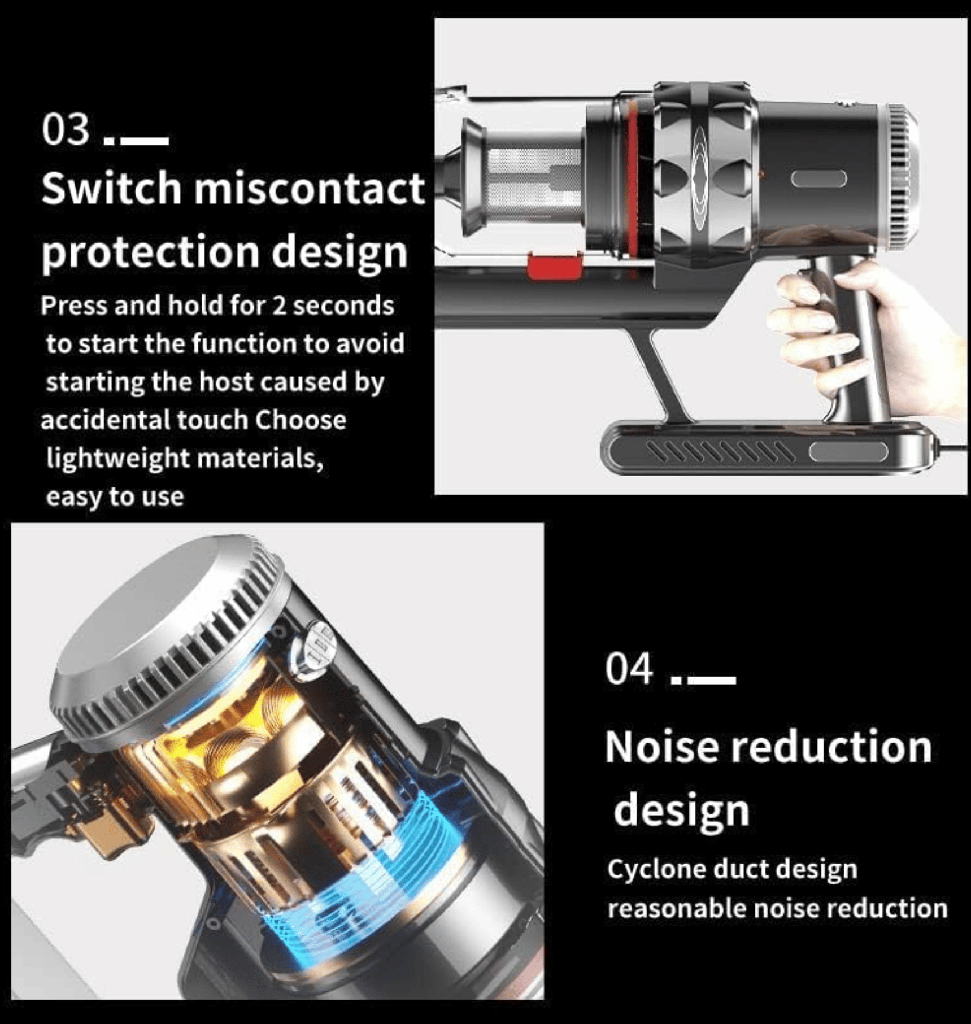 03 .—

Switch miscontact protection design

Press and hold for 2 seconds to start the function to avoid starting the host caused by accidental touch Choose lightweight materials, easy to use

04 .—

Noise reduction design

Cyclone duct design reasonable noise reduction